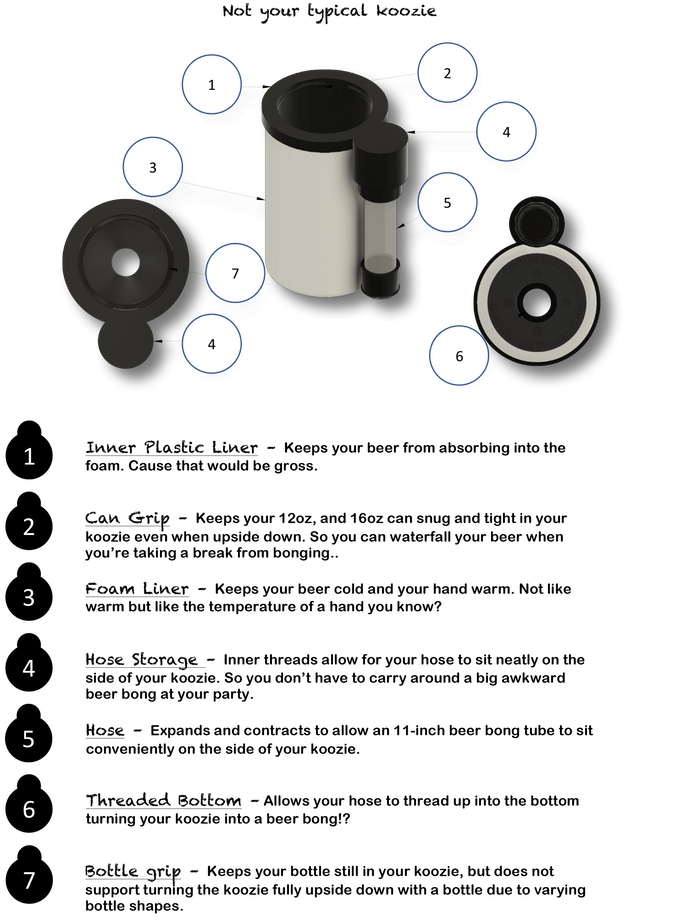 Not your typical koozie

1

2

4

3

5

7

4

6

1 Inner Plastic Liner – Keeps your beer from absorbing into the foam. Cause that would be gross.

2 Can Grip – Keeps your 12oz, and 16oz can snug and tight in your koozie even when upside down. So you can waterfall your beer when you're taking a break from bonging..

3 Foam Liner – Keeps your beer cold and your hand warm. Not like warm but like the temperature of a hand you know?

4 Hose Storage – Inner threads allow for your hose to sit neatly on the side of your koozie. So you don't have to carry around a big awkward beer bong at your party.

5 Hose – Expands and contracts to allow an 11-inch beer bong tube to sit conveniently on the side of your koozie.

6 Threaded Bottom – Allows your hose to thread up into the bottom turning your koozie into a beer bong!?

7 Bottle grip – Keeps your bottle still in your koozie, but does not support turning the koozie fully upside down with a bottle due to varying bottle shapes.