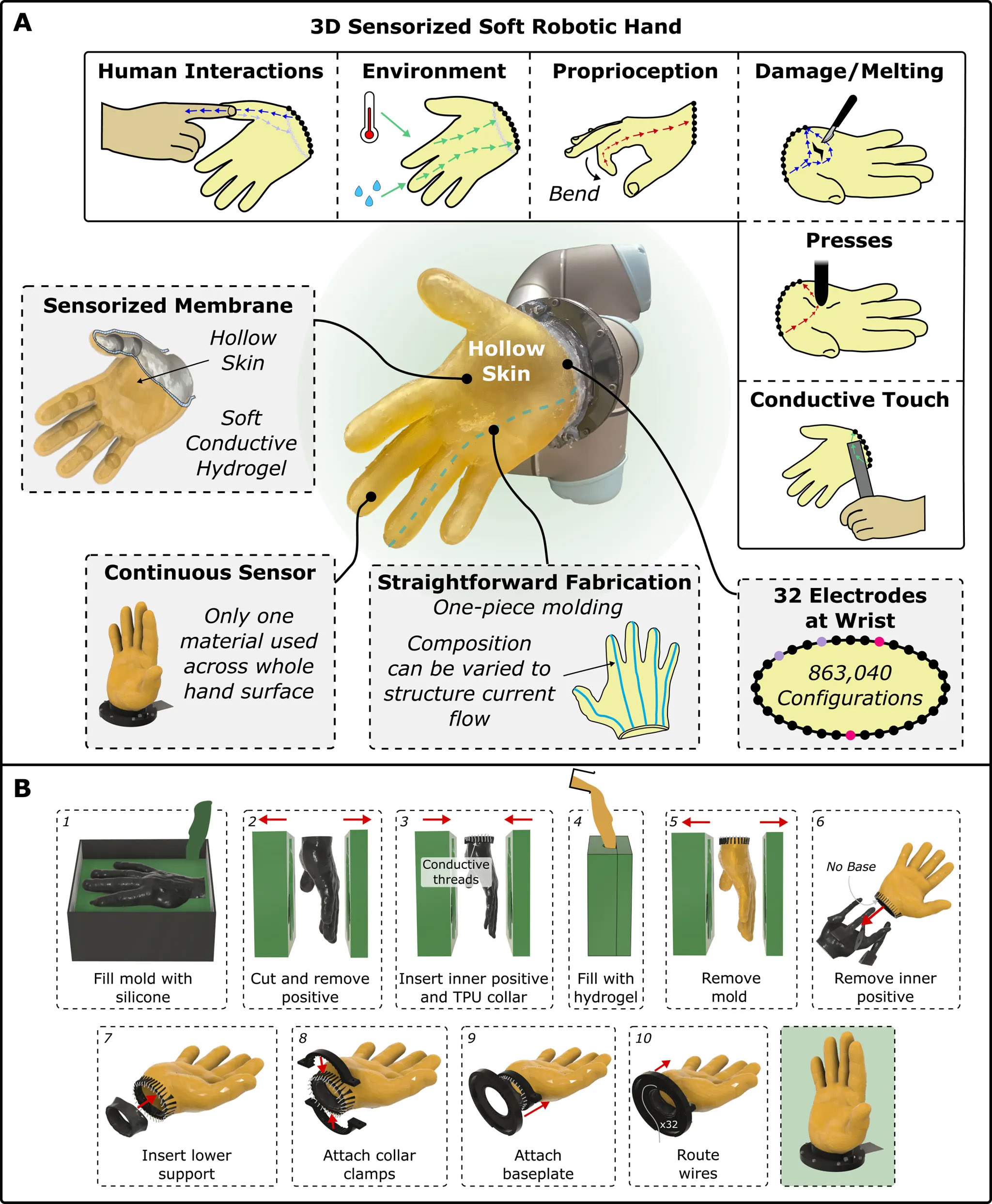 A

3D Sensorized Soft Robotic Hand

Human Interactions

Environment

Proprioception

Bend

Damage/Melting

Presses

Conductive Touch

Sensorized Membrane

Hollow Skin

Soft Conductive Hydrogel

Hollow Skin

Continuous Sensor

Only one material used across whole hand surface

Straightforward Fabrication

One-piece molding

Composition can be varied to structure current flow

32 Electrodes at Wrist

863,040 Configurations

B

1

Fill mold with silicone

2

Cut and remove positive

3

Conductive threads

Insert inner positive and TPU collar

4

Fill with hydrogel

5

Remove mold

6

No Base

Remove inner positive

7

Insert lower support

8

Attach collar clamps

9

Attach baseplate

10

x32

Route wires